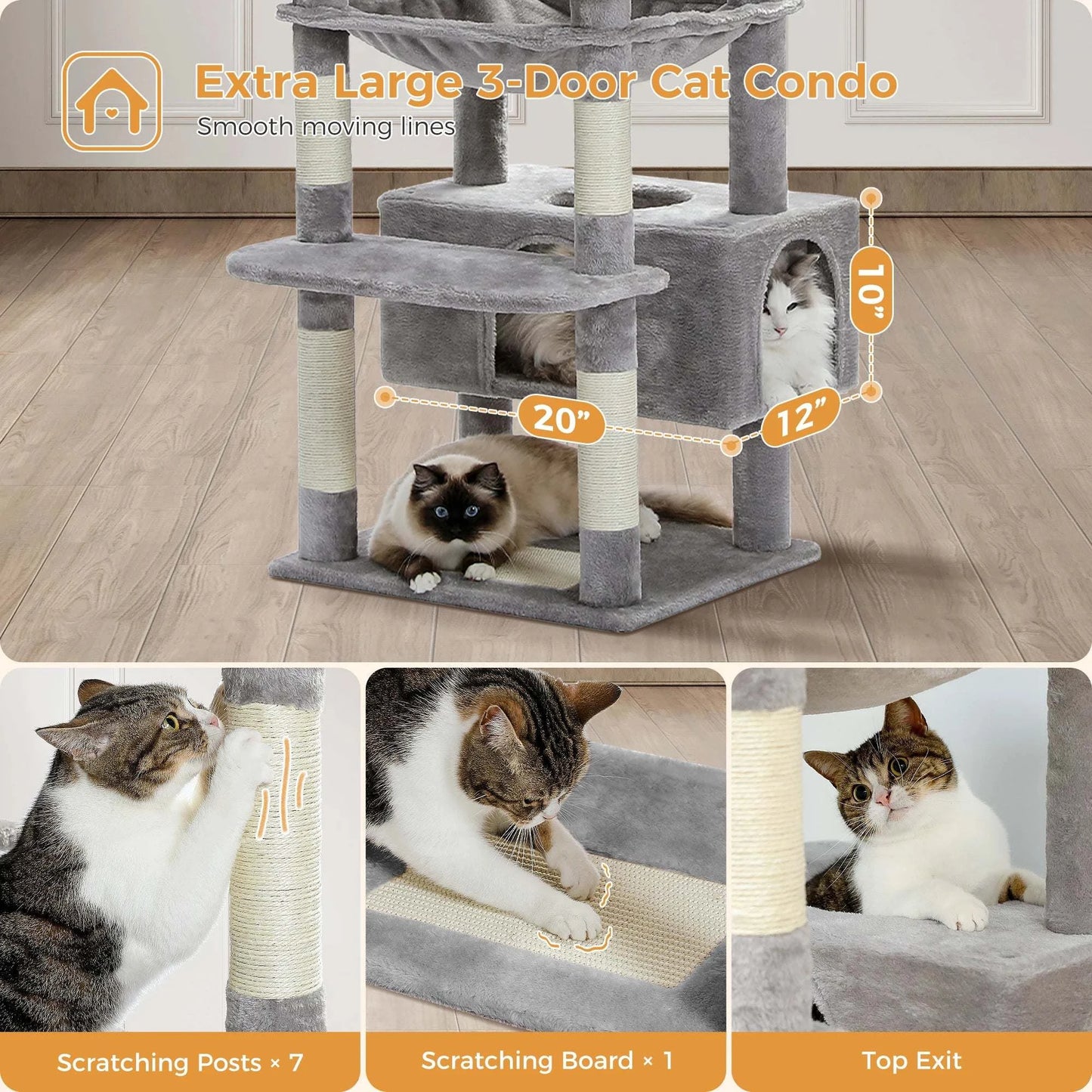 Extra Large 3-Door Cat Condo
Smooth moving lines

10"
20"
12"

Scratching Posts × 7

Scratching Board × 1

Top Exit