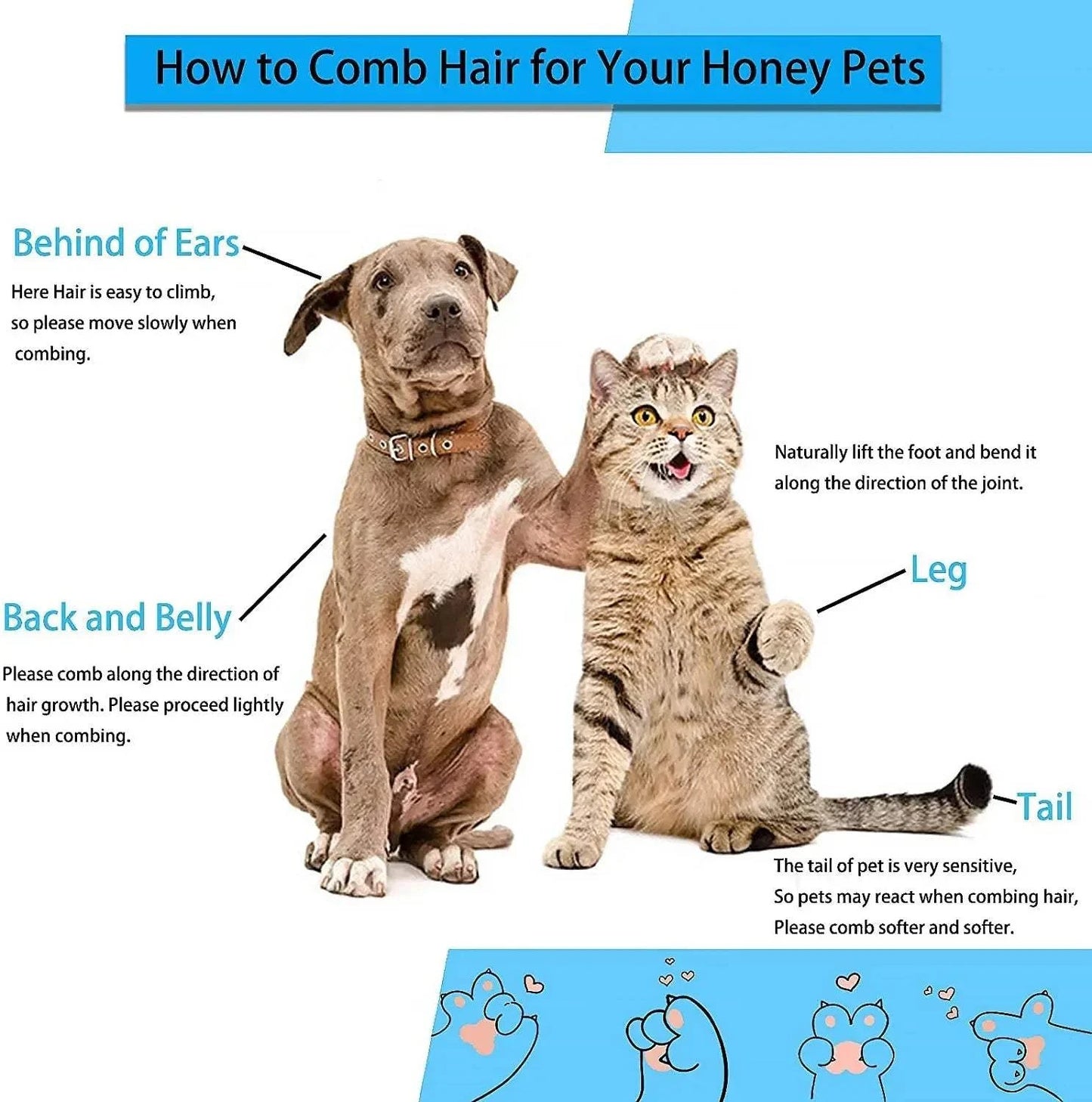 How to Comb Hair for Your Honey Pets

Behind of Ears

Here Hair is easy to climb, so please move slowly when combing.

Naturally lift the foot and bend it along the direction of the joint.

Leg

Back and Belly

Please comb along the direction of hair growth. Please proceed lightly when combing.

Tail

The tail of pet is very sensitive, So pets may react when combing hair, Please comb softer and softer.