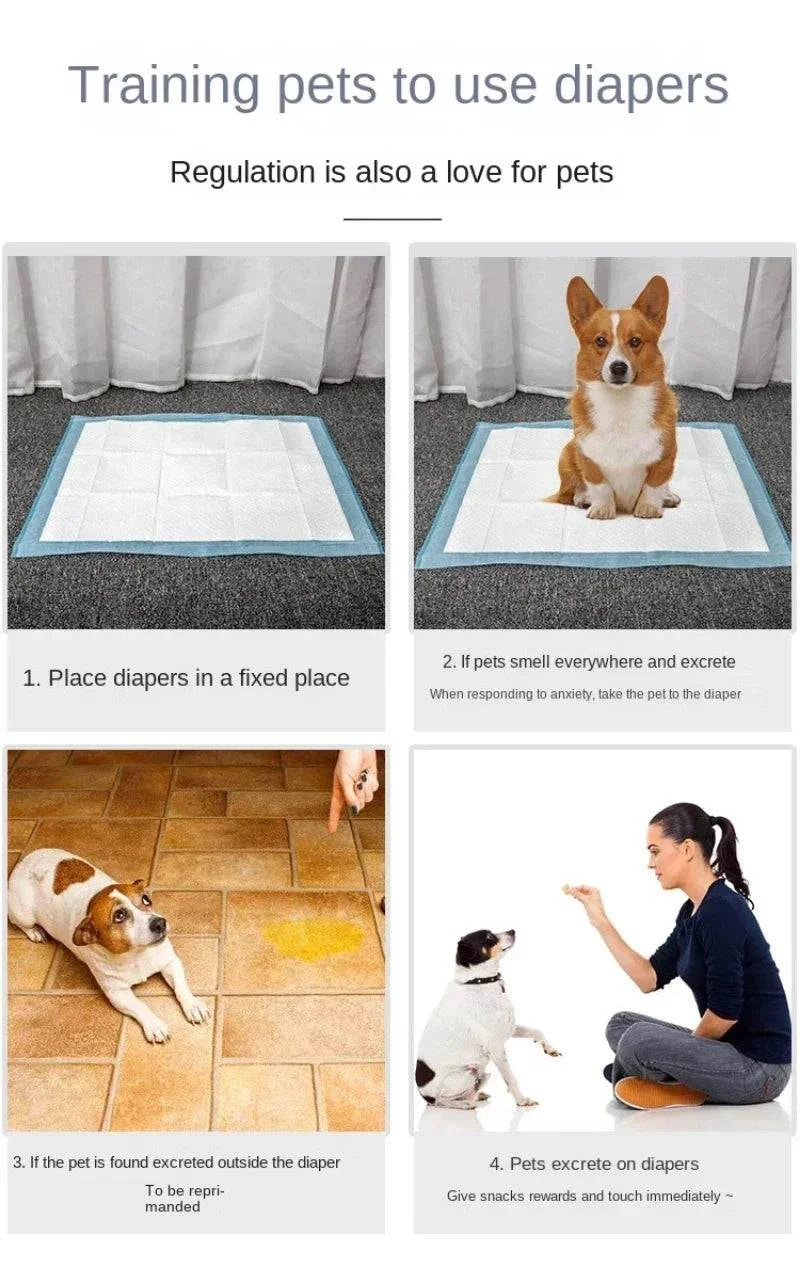 Training pets to use diapers

Regulation is also a love for pets

1. Place diapers in a fixed place

2. If pets smell everywhere and excrete

When responding to anxiety, take the pet to the diaper

3. If the pet is found excreted outside the diaper

To be reprimanded

4. Pets excrete on diapers

Give snacks rewards and touch immediately ~