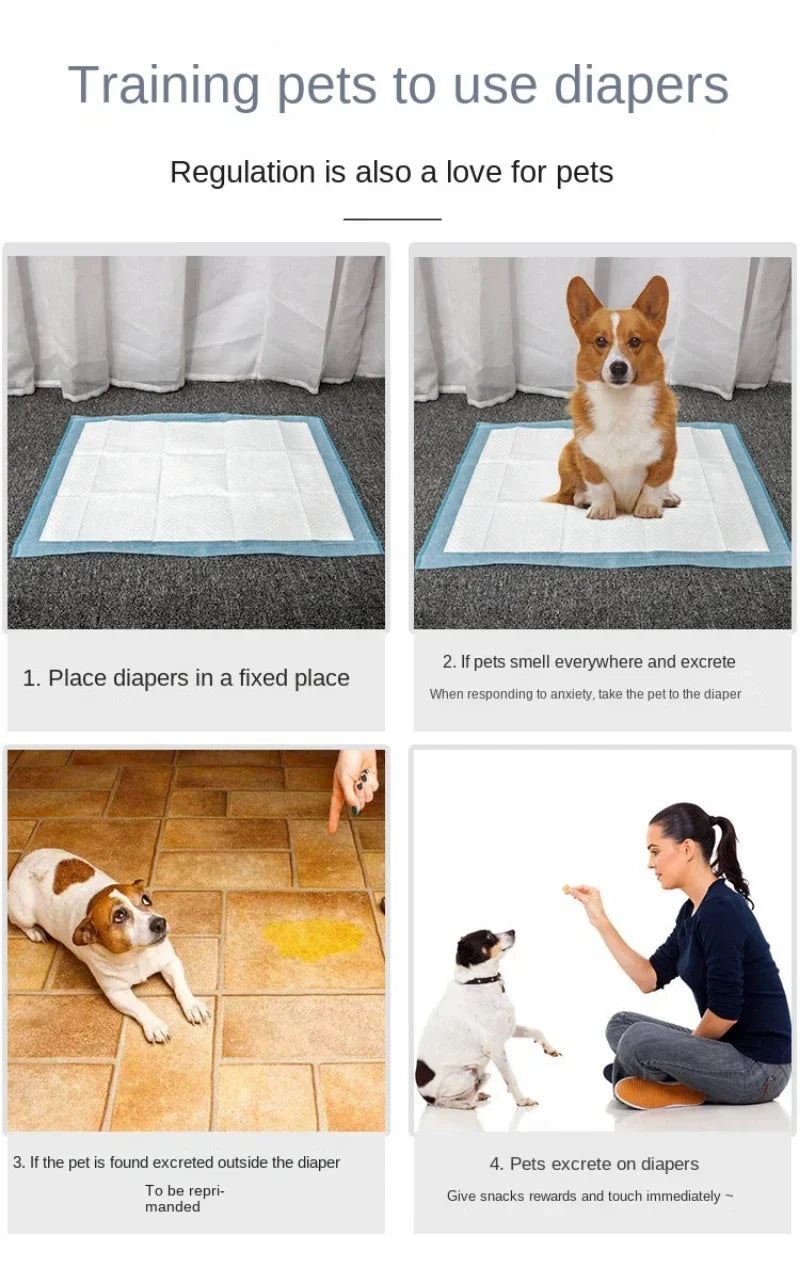 Training pets to use diapers

Regulation is also a love for pets

1. Place diapers in a fixed place

2. If pets smell everywhere and excrete

When responding to anxiety, take the pet to the diaper

3. If the pet is found excreted outside the diaper

To be reprimanded

4. Pets excrete on diapers

Give snacks rewards and touch immediately ~