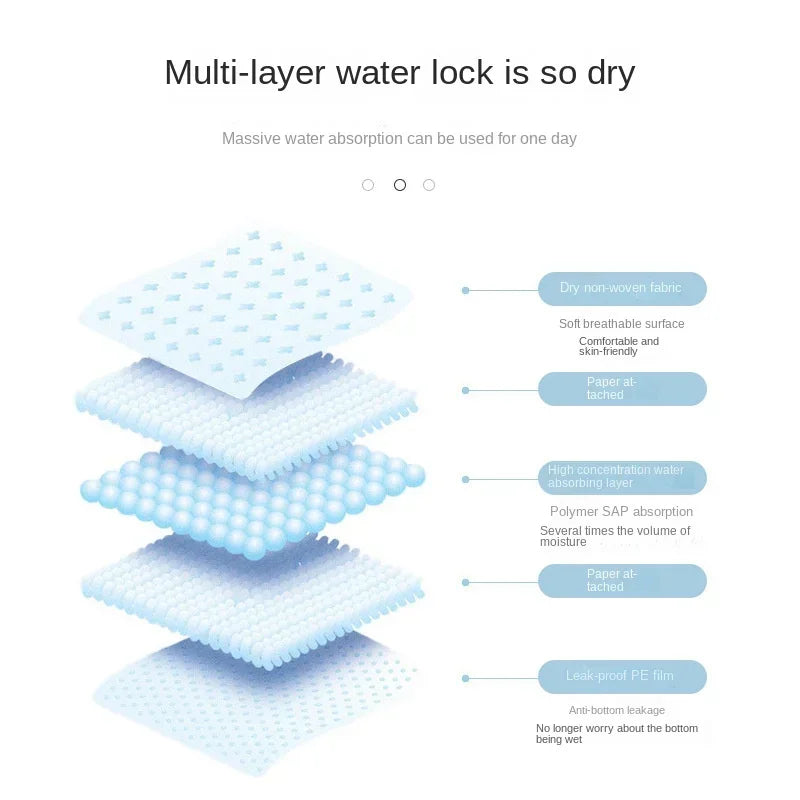 Multi-layer water lock is so dry

Massive water absorption can be used for one day

Dry non-woven fabric

Soft breathable surface

Comfortable and skin-friendly

Paper attached

High concentration water absorbing layer

Polymer SAP absorption

Several times the volume of moisture

Paper attached

Leak-proof PE film

Anti-bottom leakage

No longer worry about the bottom being wet